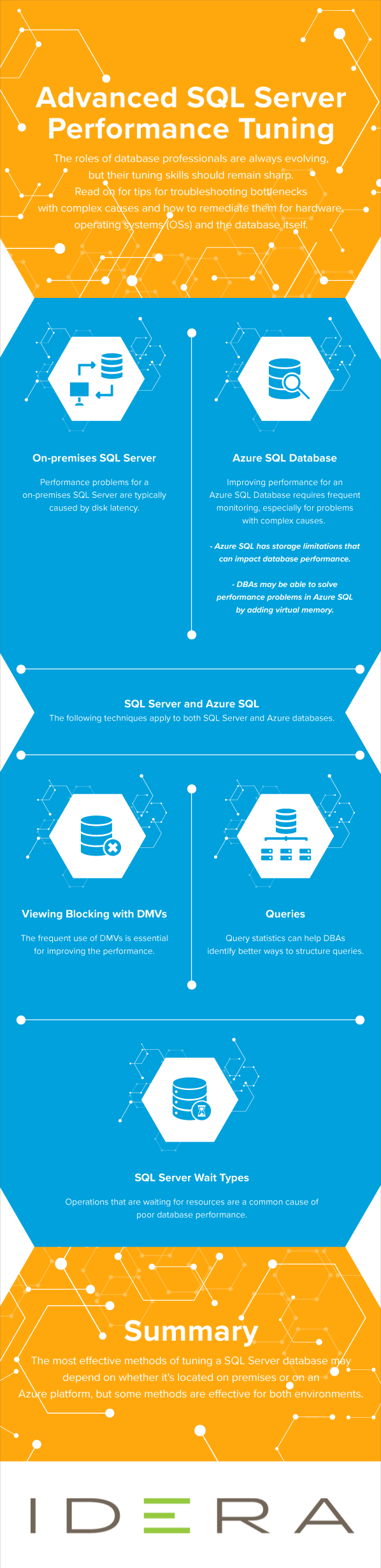 Advanced SQL Server Performance Tuning

The roles of database professionals are always evolving, but their tuning skills should remain sharp. Read on for tips for troubleshooting bottlenecks with complex causes and how to remediate them for hardware, operating systems (OSs) and the database itself.

On-premises SQL Server

Performance problems for a on-premises SQL Server are typically caused by disk latency.

Azure SQL Database

Improving performance for an Azure SQL Database requires frequent monitoring, especially for problems with complex causes.

- Azure SQL has storage limitations that can impact database performance.

- DBAs may be able to solve performance problems in Azure SQL by adding virtual memory.

SQL Server and Azure SQL

The following techniques apply to both SQL Server and Azure databases.

Viewing Blocking with DMVs

The frequent use of DMVs is essential for improving the performance.

Queries

Query statistics can help DBAs identify better ways to structure queries.

SQL Server Wait Types

Operations that are waiting for resources are a common cause of poor database performance.

Summary

The most effective methods of tuning a SQL Server database may depend on whether it's located on premises or on an Azure platform, but some methods are effective for both environments.

IDERA