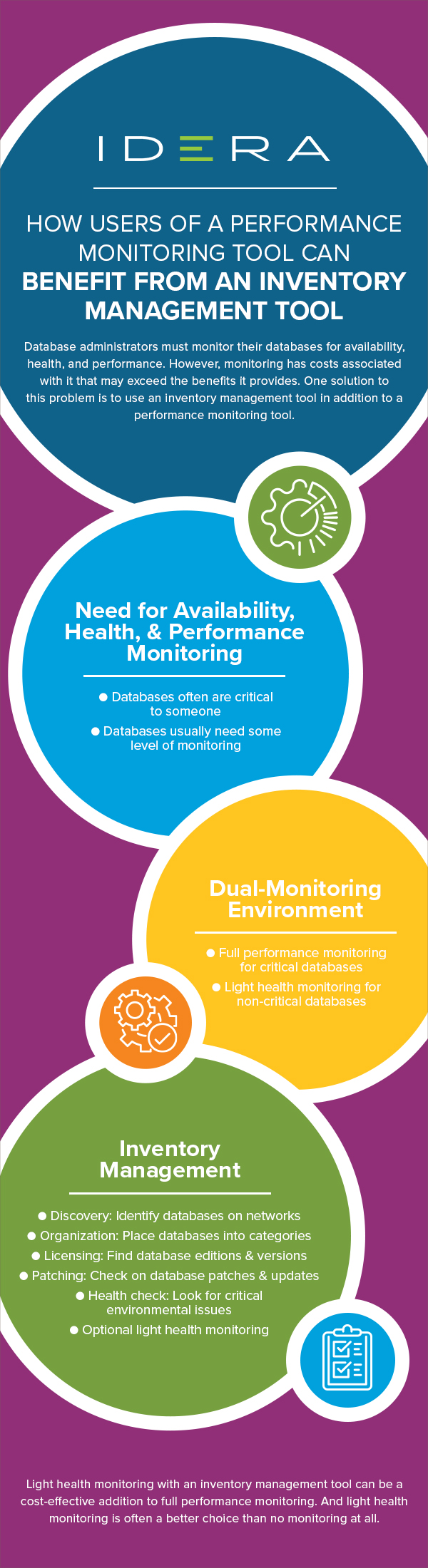 IDERA

HOW USERS OF A PERFORMANCE MONITORING TOOL CAN BENEFIT FROM AN INVENTORY MANAGEMENT TOOL

Database administrators must monitor their databases for availability, health, and performance. However, monitoring has costs associated with it that may exceed the benefits it provides. One solution to this problem is to use an inventory management tool in addition to a performance monitoring tool.

Need for Availability, Health, & Performance Monitoring

● Databases often are critical to someone
● Databases usually need some level of monitoring

Dual-Monitoring Environment

● Full performance monitoring for critical databases
● Light health monitoring for non-critical databases

Inventory Management

● Discovery: Identify databases on networks
● Organization: Place databases into categories
● Licensing: Find database editions & versions
● Patching: Check on database patches & updates
● Health check: Look for critical environmental issues
● Optional light health monitoring

Light health monitoring with an inventory management tool can be a cost-effective addition to full performance monitoring. And light health monitoring is often a better choice than no monitoring at all.